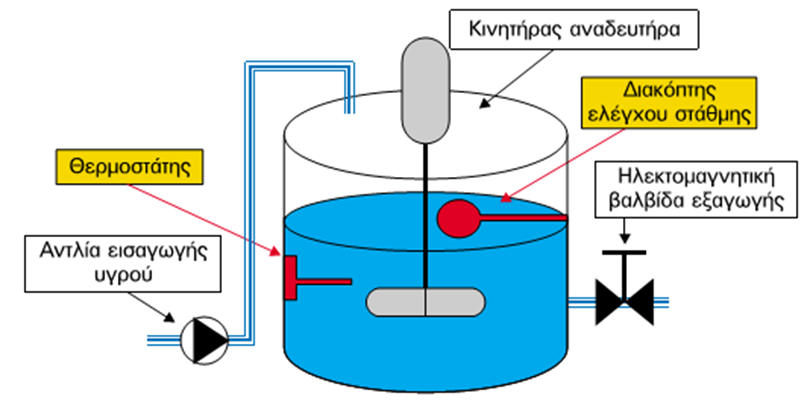 Κινητήρας αναδευτήρα

Διακόπτης ελέγχου στάθμης

Θερμοστάτης

Ηλεκτομαγνητική βαλβίδα εξαγωγής

Αντλία εισαγωγής υγρού